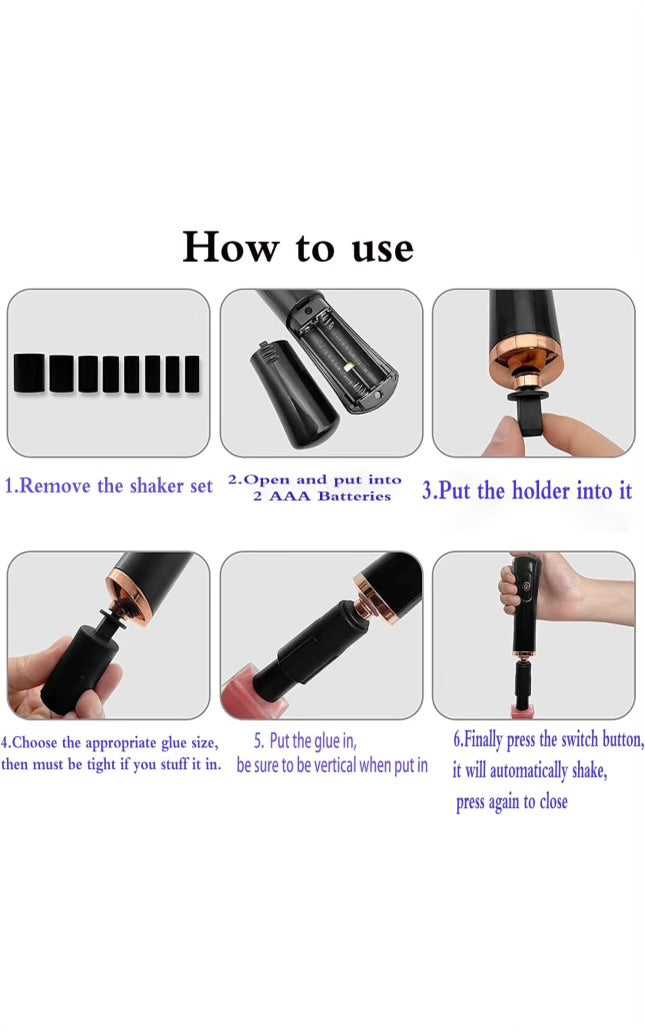 How to use

1.Remove the shaker set

2.Open and put into 2 AAA Batteries

3.Put the holder into it

4.Choose the appropriate glue size, then must be tight if you stuff it in.

5. Put the glue in, be sure to be vertical when put in

6.Finally press the switch button, it will automatically shake, press again to close